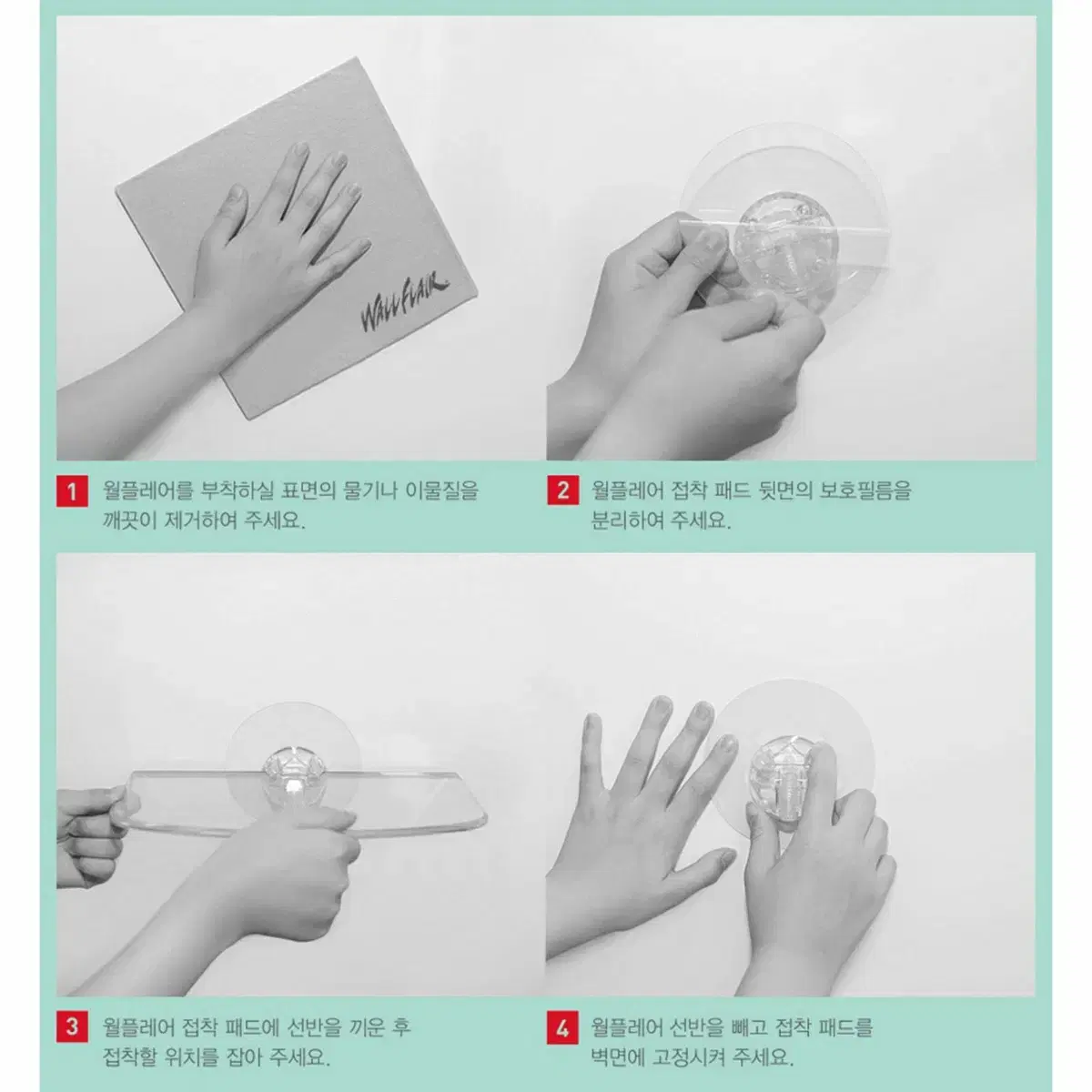 WALLFLAIR

1 월플레어를 부착하실 표면의 물기나 이물질을 깨끗이 제거하여 주세요.

2 월플레어 접착 패드 뒷면의 보호필름을 분리하여 주세요.

3 월플레어 접착 패드에 선반을 끼운 후 접착할 위치를 잡아 주세요.

4 월플레어 선반을 빼고 접착 패드를 벽면에 고정시켜 주세요.